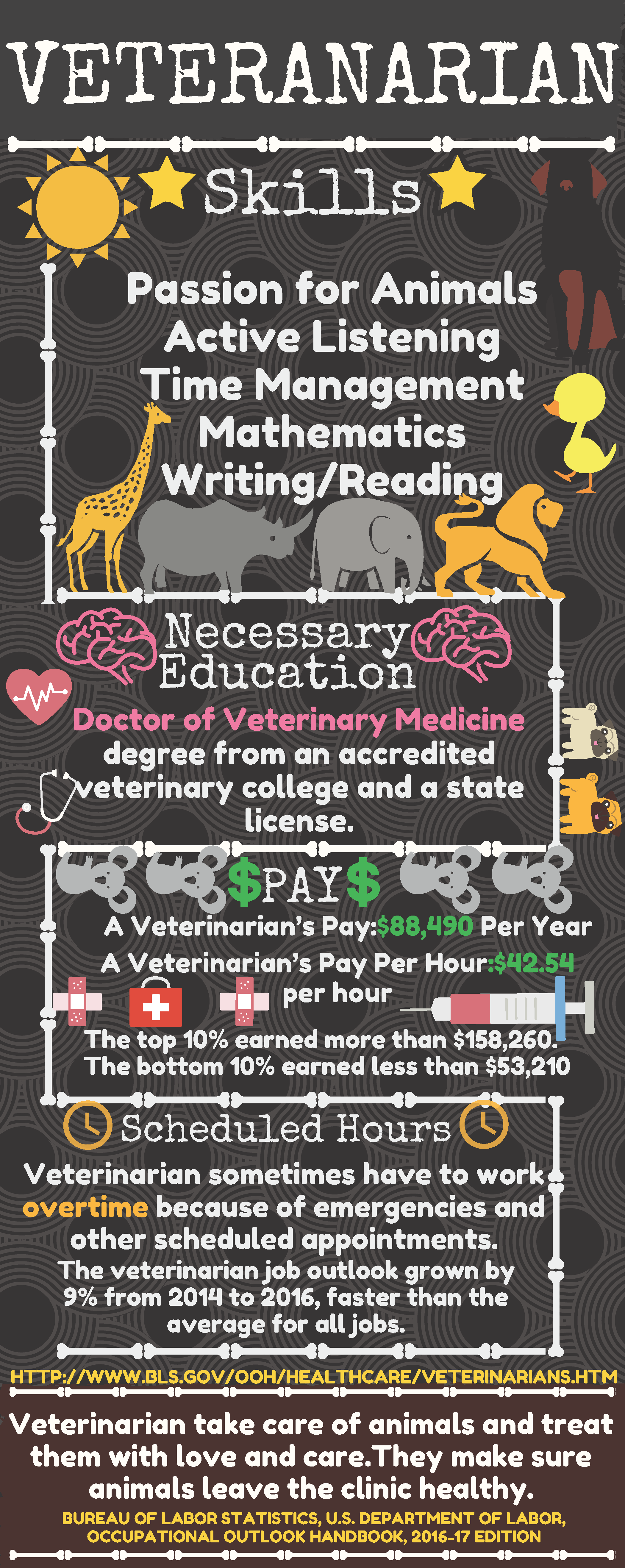 VETERANARIAN

Skills

Passion for Animals
Active Listening
Time Management
Mathematics
Writing/Reading

Necessary Education

Doctor of Veterinary Medicine degree from an accredited veterinary college and a state license.

$PAY$

A Veterinarian's Pay:$88,490 Per Year
A Veterinarian's Pay Per Hour:$42.54 per hour
The top 10% earned more than $158,260.
The bottom 10% earned less than $53,210

Scheduled Hours

Veterinarian sometimes have to work overtime because of emergencies and other scheduled appointments.
The veterinarian job outlook grown by 9% from 2014 to 2016, faster than the average for all jobs.

HTTP://WWW.BLS.GOV/OOH/HEALTHCARE/VETERINARIANS.HTM

Veterinarian take care of animals and treat them with love and care.They make sure animals leave the clinic healthy.

BUREAU OF LABOR STATISTICS, U.S. DEPARTMENT OF LABOR, OCCUPATIONAL OUTLOOK HANDBOOK, 2016-17 EDITION